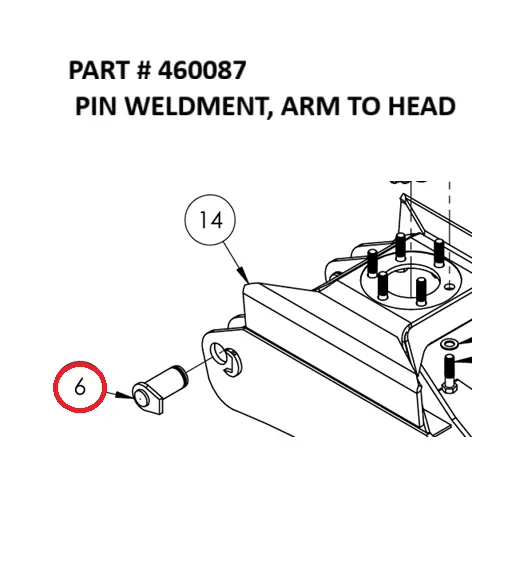 PART # 460087
PIN WELDMENT, ARM TO HEAD

14

6