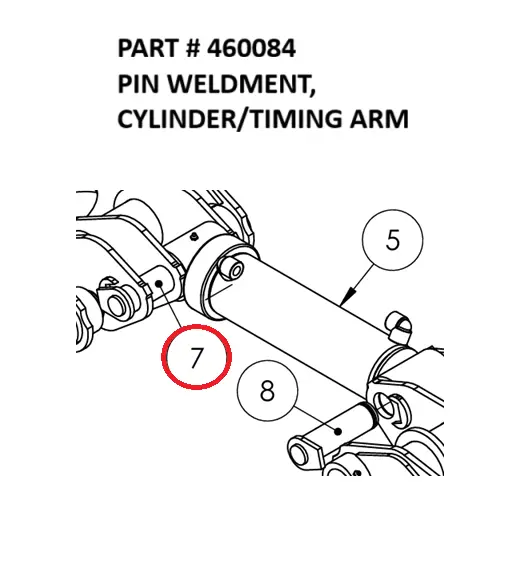 PART # 460084
PIN WELDMENT,
CYLINDER/TIMING ARM

5

7

8