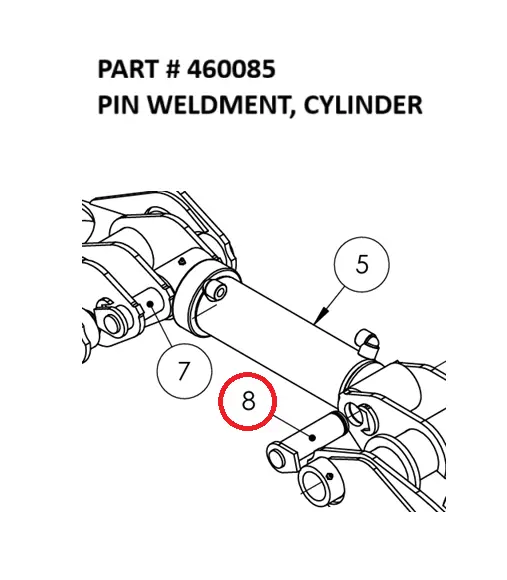 PART # 460085
PIN WELDMENT, CYLINDER

5

7

8