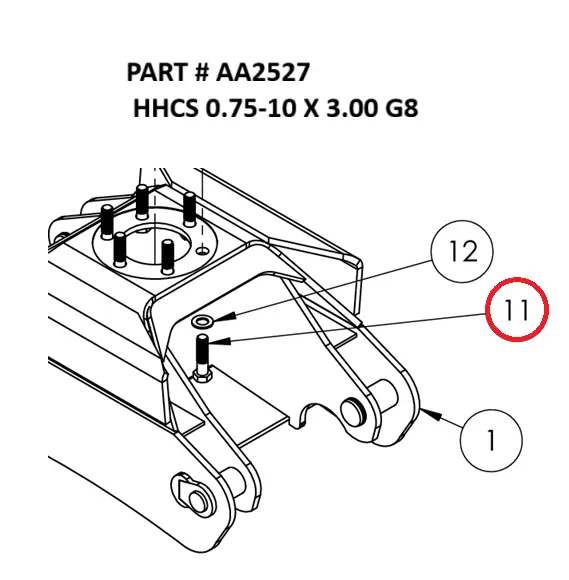 PART # AA2527
HHCS 0.75-10 X 3.00 G8

12

11

1