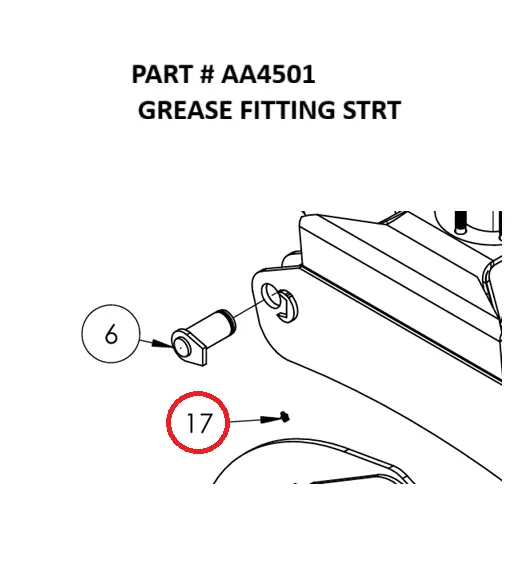 PART # AA4501
GREASE FITTING STRT

6

17