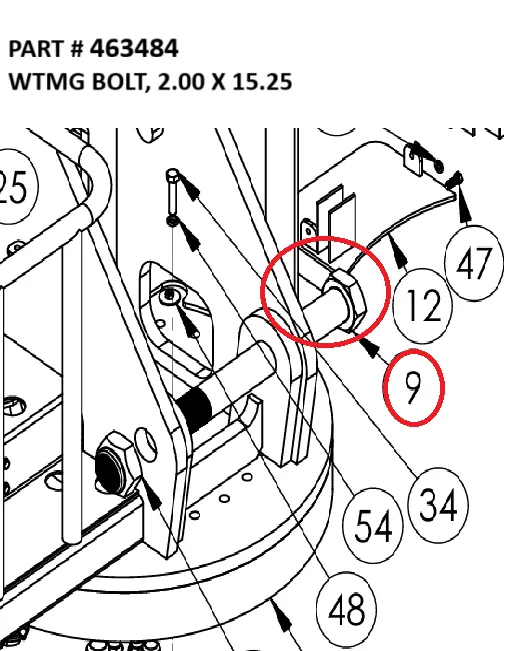 PART # 463484
WTMG BOLT, 2.00 X 15.25

25
47
12
9
34
54
48