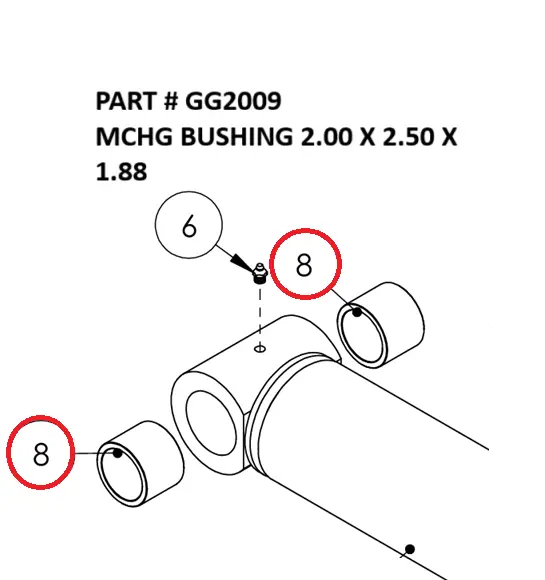 PART # GG2009
MCHG BUSHING 2.00 X 2.50 X 1.88

6

8

8