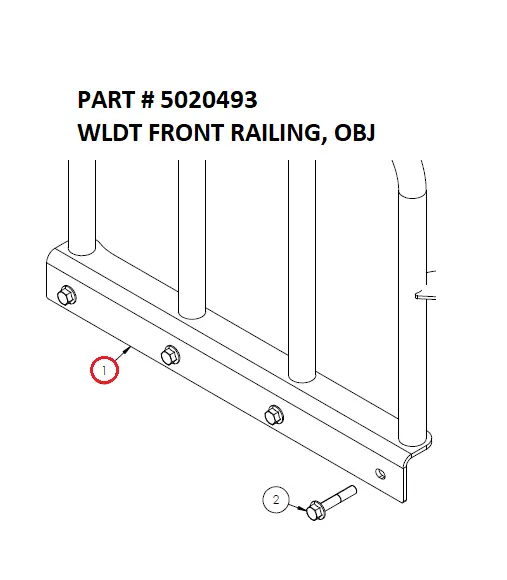 PART # 5020493
WLDT FRONT RAILING, OBJ

1

2