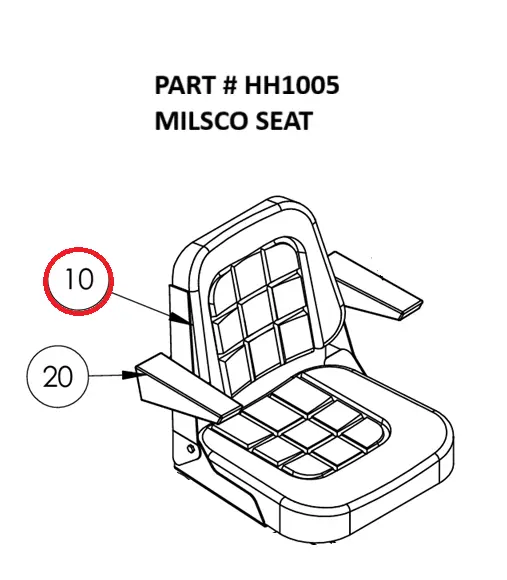 PART # HH1005
MILSCO SEAT

10

20