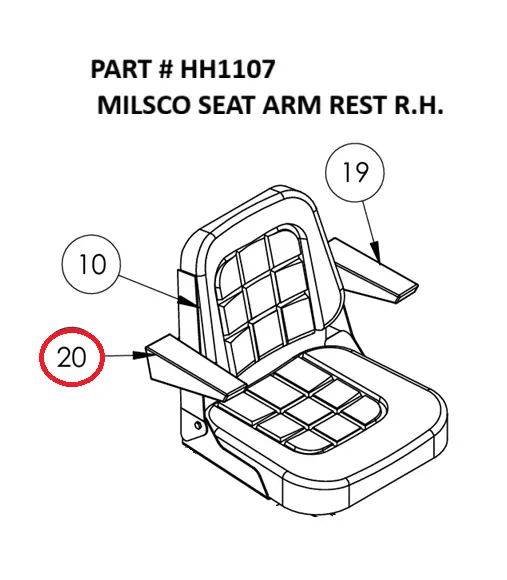 PART # HH1107
MILSCO SEAT ARM REST R.H.

19

10

20