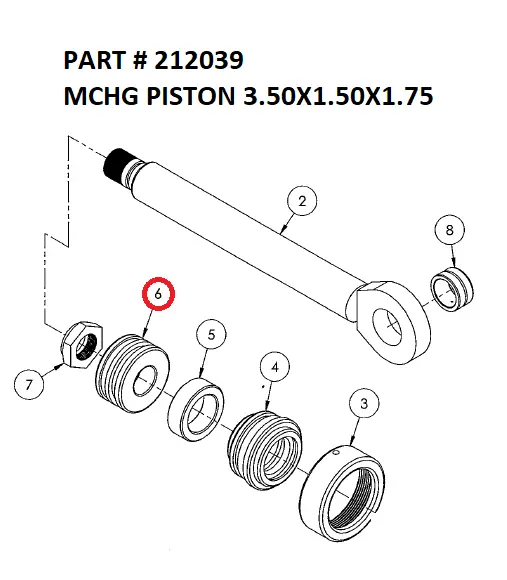 PART # 212039
MCHG PISTON 3.50X1.50X1.75

2
8
6
5
4
3
7