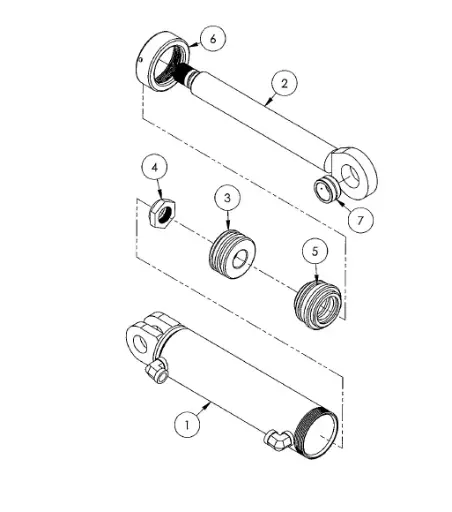 6
2
4
3
7
5
1