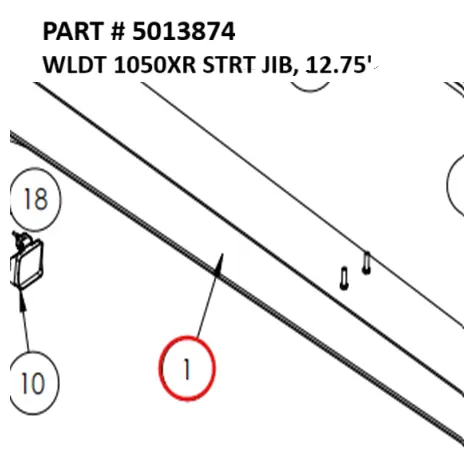 PART # 5013874
WLDT 1050XR STRT JIB, 12.75'

18

10

1