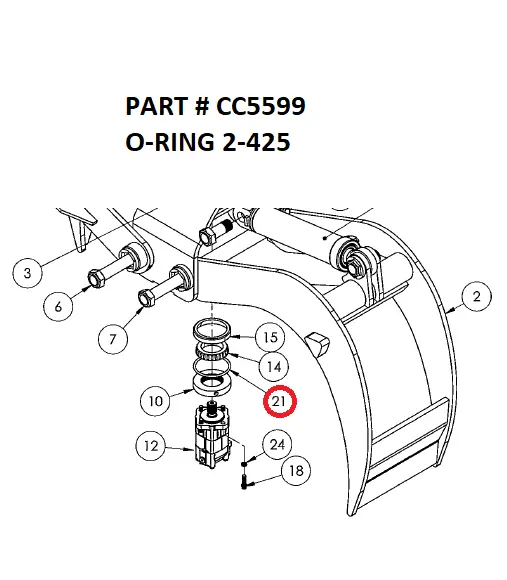 PART # CC5599
O-RING 2-425

3
6
7
2
15
14
10
21
12
24
18