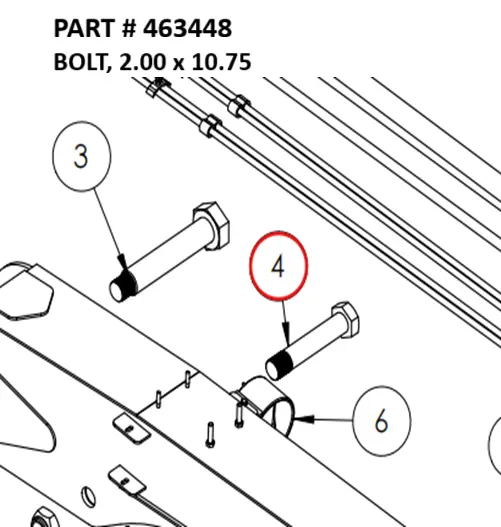 PART # 463448
BOLT, 2.00 x 10.75

3

4

6