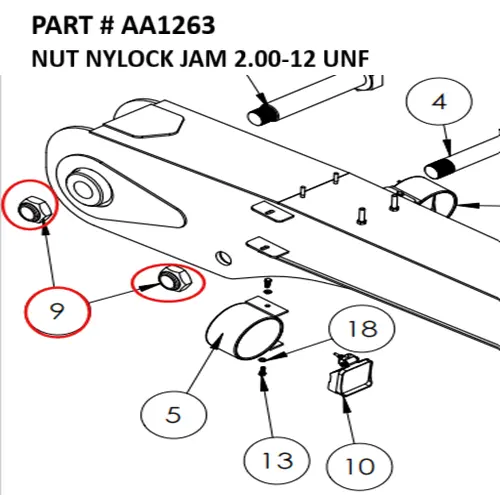 PART # AA1263
NUT NYLOCK JAM 2.00-12 UNF

4

9

18

5

13

10