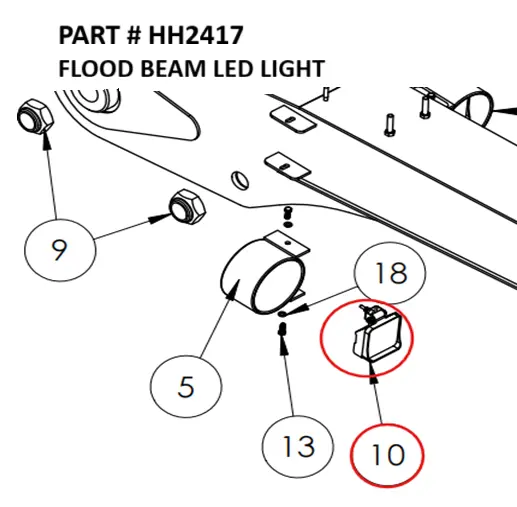 PART # HH2417
FLOOD BEAM LED LIGHT

9

18

5

13

10