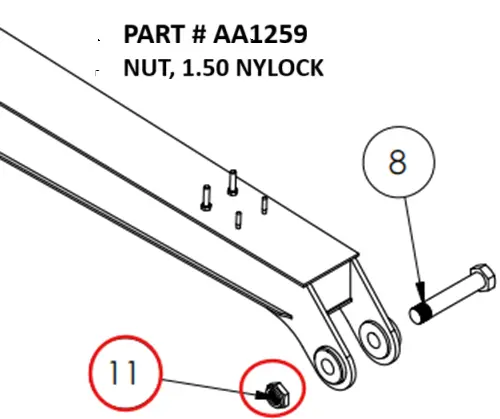 PART # AA1259
NUT, 1.50 NYLOCK

8

11