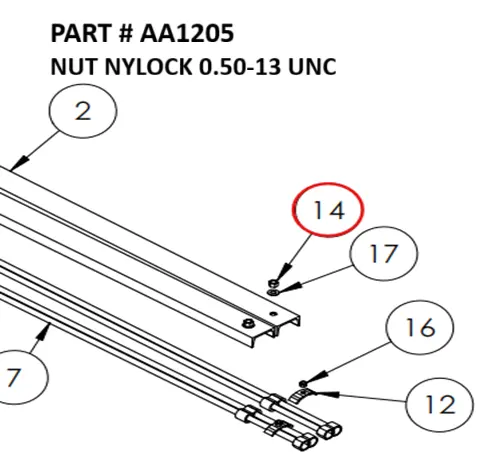 PART # AA1205
NUT NYLOCK 0.50-13 UNC

2

14

17

16

7

12