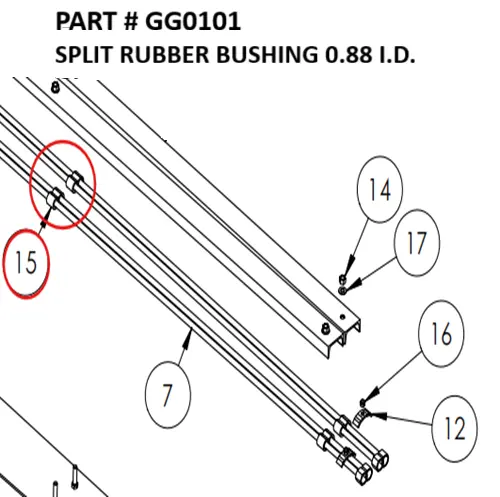 PART # GG0101
SPLIT RUBBER BUSHING 0.88 I.D.

14
17
15
16
7
12