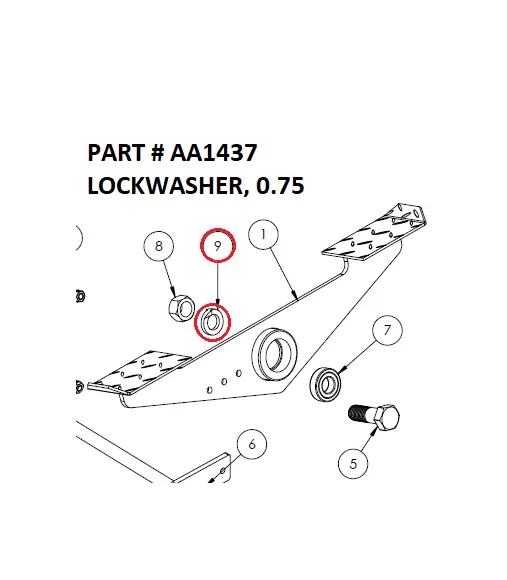 PART # AA1437
LOCKWASHER, 0.75

8
9
1
7
6
5